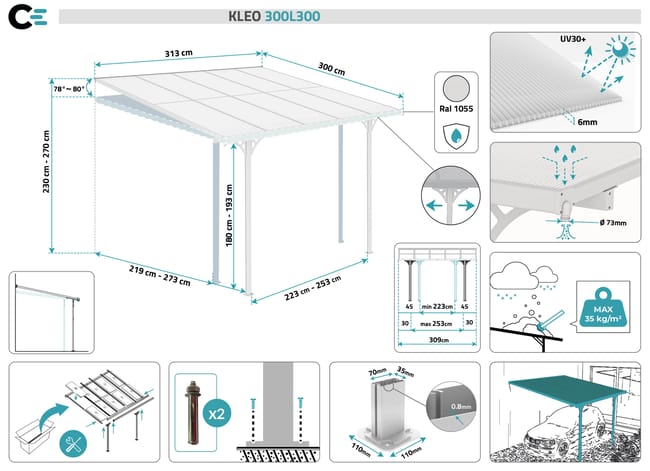 KLEO 300L300

313 cm

300 cm

78° ~ 80°

230 cm - 270 cm

180 cm - 193 cm

219 cm - 273 cm

223 cm - 253 cm

Ral 1055

UV30+

6mm

Ø 73mm

45

min 223cm

45

30

max 253cm

30

309cm

MAX
35 kg/m²

x2

70mm

35mm

0.8mm

110mm

110mm