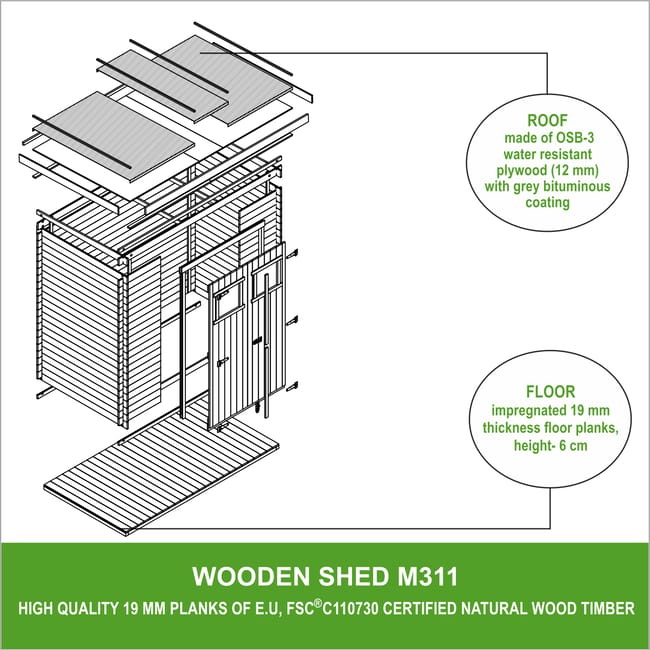 ROOF
made of OSB-3 water resistant plywood (12 mm) with grey bituminous coating

FLOOR
impregnated 19 mm thickness floor planks, height- 6 cm

WOODEN SHED M311

HIGH QUALITY 19 MM PLANKS OF E.U, FSC®C110730 CERTIFIED NATURAL WOOD TIMBER